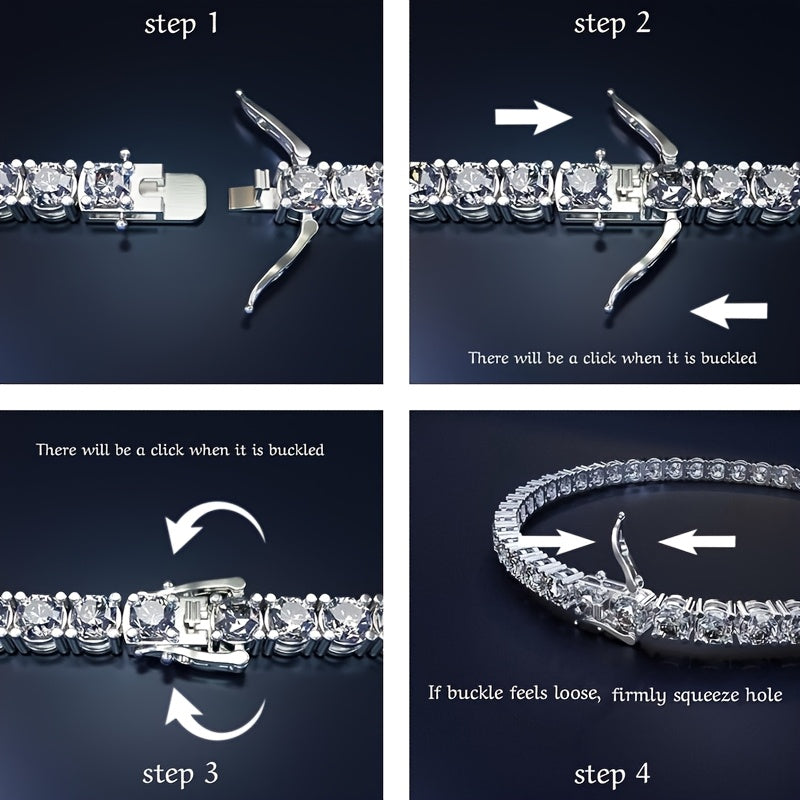 step 1

step 2

There will be a click when it is buckled

There will be a click when it is buckled

step 3

If buckle feels loose, firmly squeeze hole

step 4