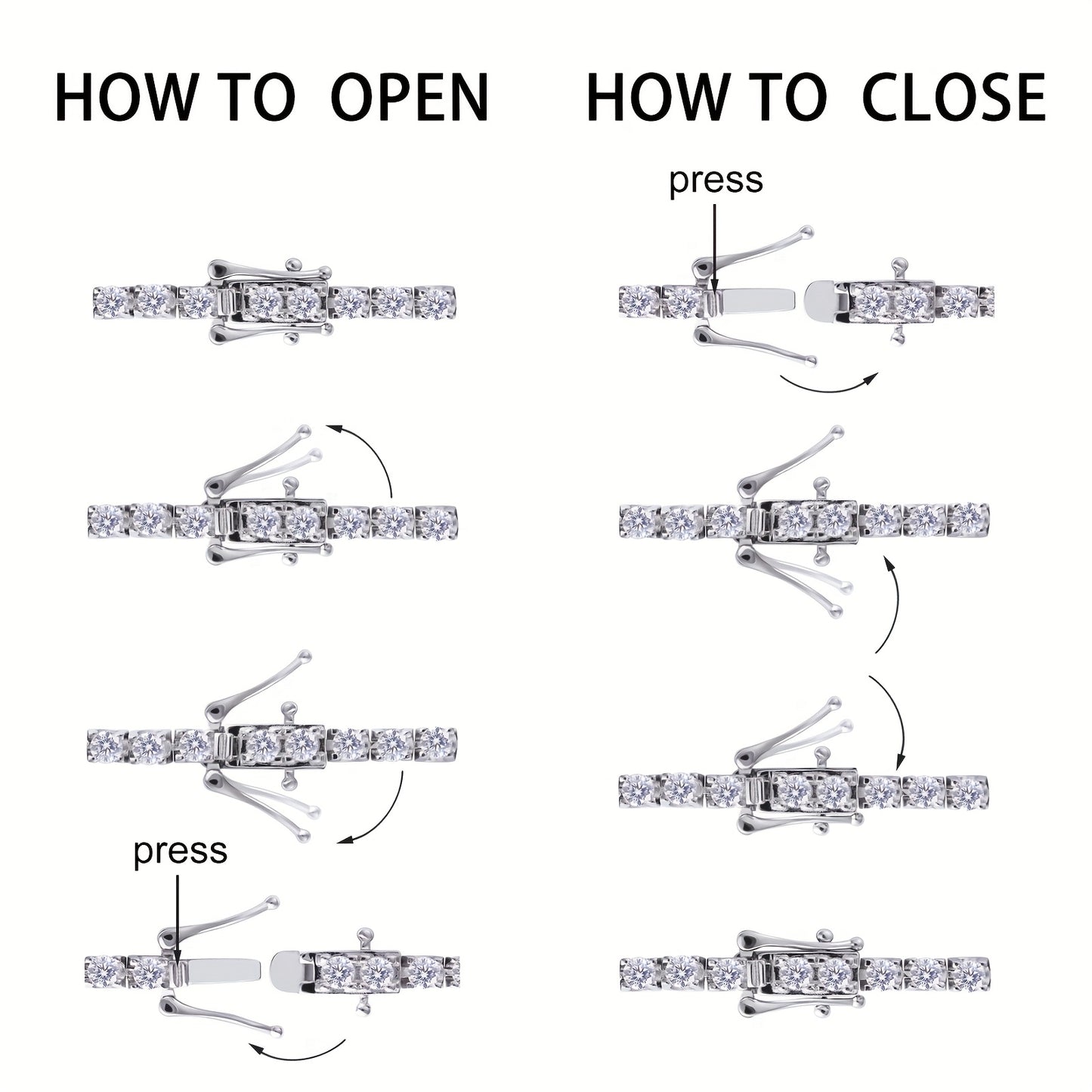 HOW TO OPEN

press

HOW TO CLOSE

press