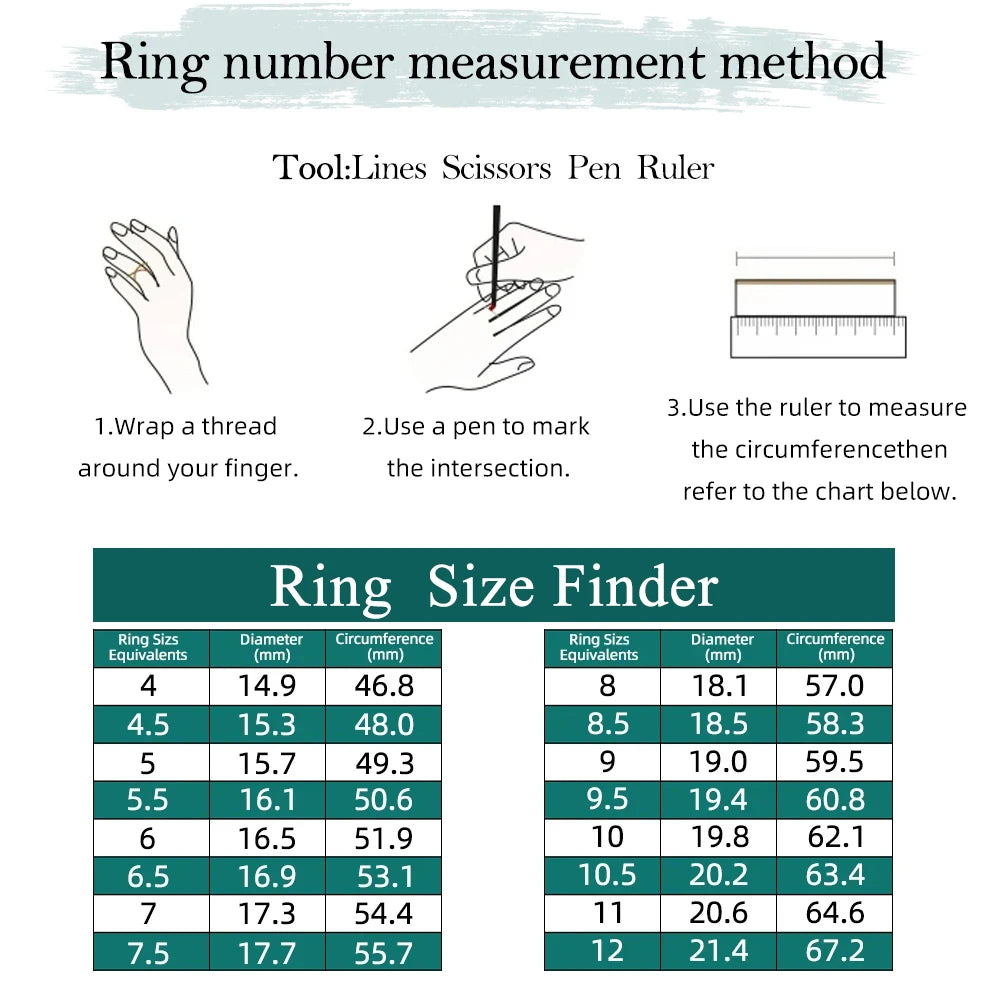 Ring number measurement method

Tool:Lines Scissors Pen Ruler

1.Wrap a thread around your finger.

2.Use a pen to mark the intersection.

3.Use the ruler to measure the circumferencethen refer to the chart below.

Ring Size Finder

| Ring Sizs Equivalents | Diameter (mm) | Circumference (mm) |
|---|---|---|
| 4 | 14.9 | 46.8 |
| 4.5 | 15.3 | 48.0 |
| 5 | 15.7 | 49.3 |
| 5.5 | 16.1 | 50.6 |
| 6 | 16.5 | 51.9 |
| 6.5 | 16.9 | 53.1 |
| 7 | 17.3 | 54.4 |
| 7.5 | 17.7 | 55.7 |

| Ring Sizs Equivalents | Diameter (mm) | Circumference (mm) |
|---|---|---|
| 8 | 18.1 | 57.0 |
| 8.5 | 18.5 | 58.3 |
| 9 | 19.0 | 59.5 |
| 9.5 | 19.4 | 60.8 |
| 10 | 19.8 | 62.1 |
| 10.5 | 20.2 | 63.4 |
| 11 | 20.6 | 64.6 |
| 12 | 21.4 | 67.2 |