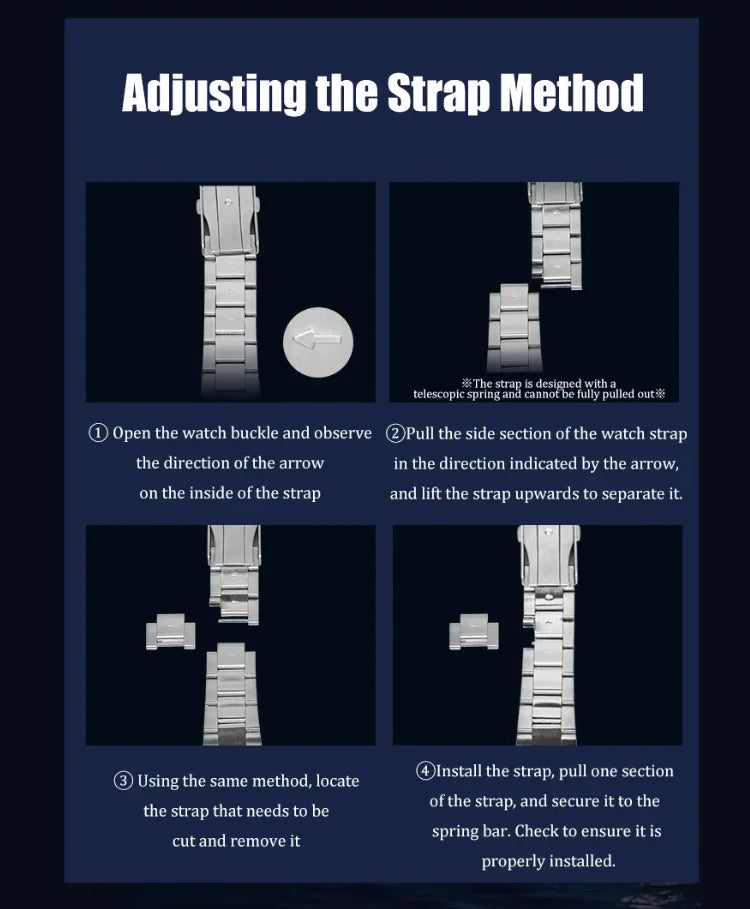 Adjusting the Strap Method

※The strap is designed with a telescopic spring and cannot be fully pulled out※

① Open the watch buckle and observe the direction of the arrow on the inside of the strap

②Pull the side section of the watch strap in the direction indicated by the arrow, and lift the strap upwards to separate it.

③ Using the same method, locate the strap that needs to be cut and remove it

④Install the strap, pull one section of the strap, and secure it to the spring bar. Check to ensure it is properly installed.