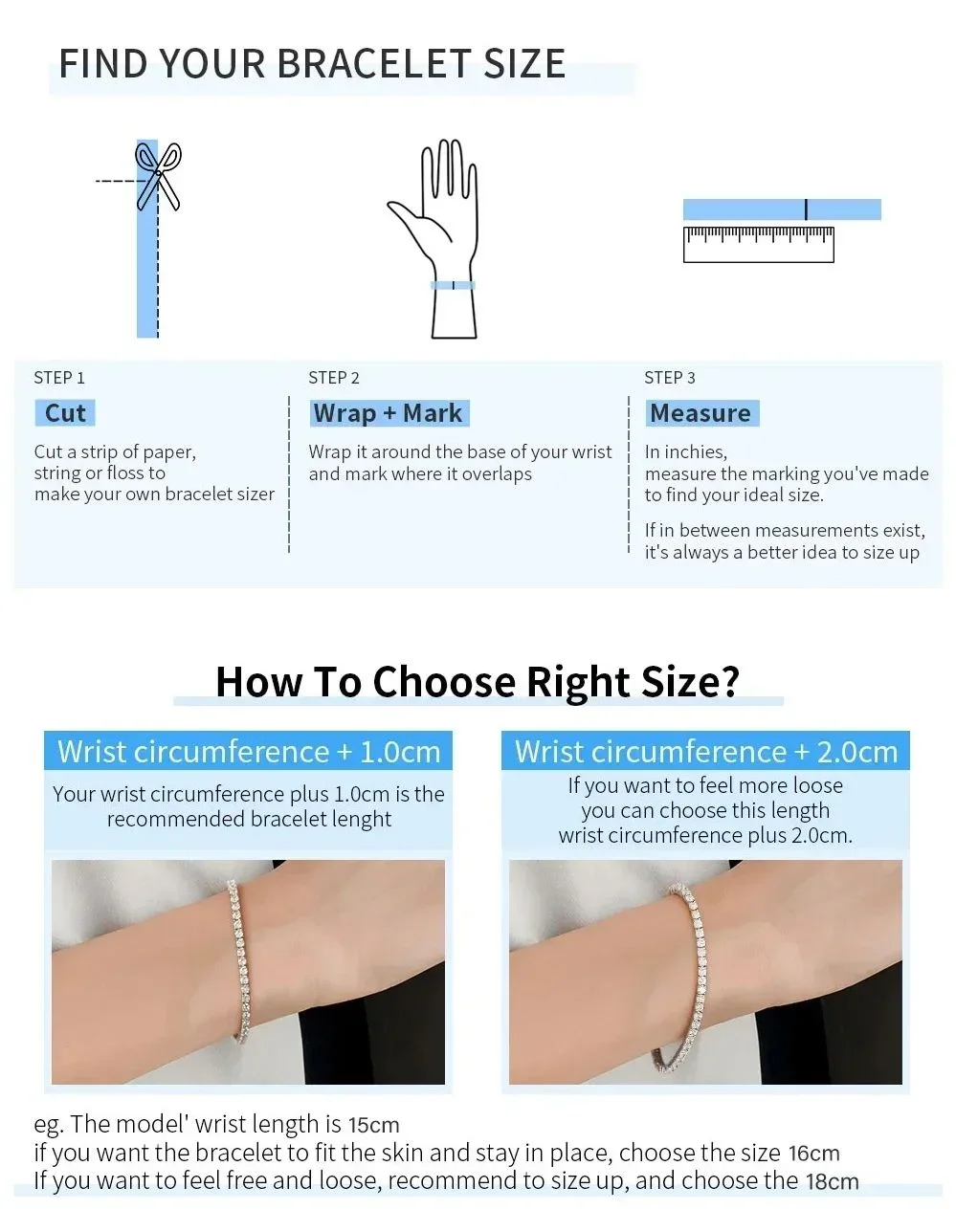 FIND YOUR BRACELET SIZE

STEP 1
Cut
Cut a strip of paper, string or floss to make your own bracelet sizer

STEP 2
Wrap + Mark
Wrap it around the base of your wrist and mark where it overlaps

STEP 3
Measure
In inchies, measure the marking you've made to find your ideal size.

If in between measurements exist, it's always a better idea to size up

How To Choose Right Size?

Wrist circumference + 1.0cm
Your wrist circumference plus 1.0cm is the recommended bracelet lenght

Wrist circumference + 2.0cm
If you want to feel more loose you can choose this length wrist circumference plus 2.0cm.

eg. The model' wrist length is 15cm
if you want the bracelet to fit the skin and stay in place, choose the size 16cm
If you want to feel free and loose, recommend to size up, and choose the 18cm