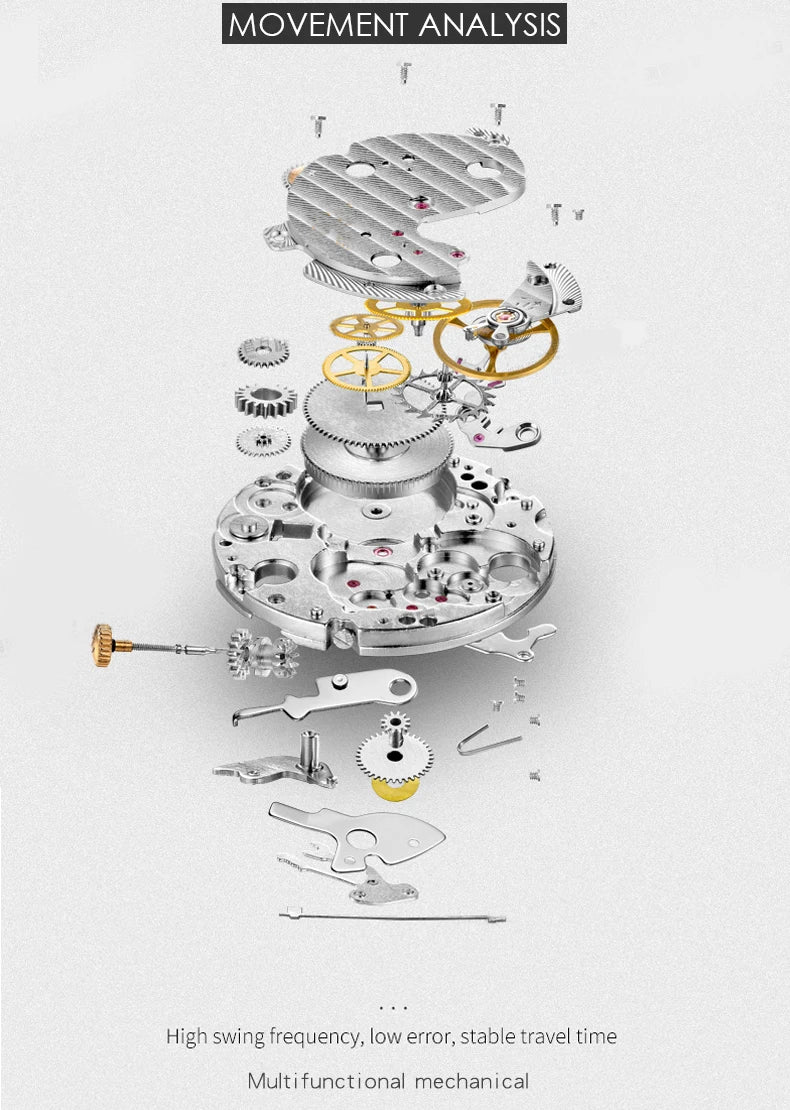 MOVEMENT ANALYSIS

...

High swing frequency, low error, stable travel time

Multifunctional mechanical